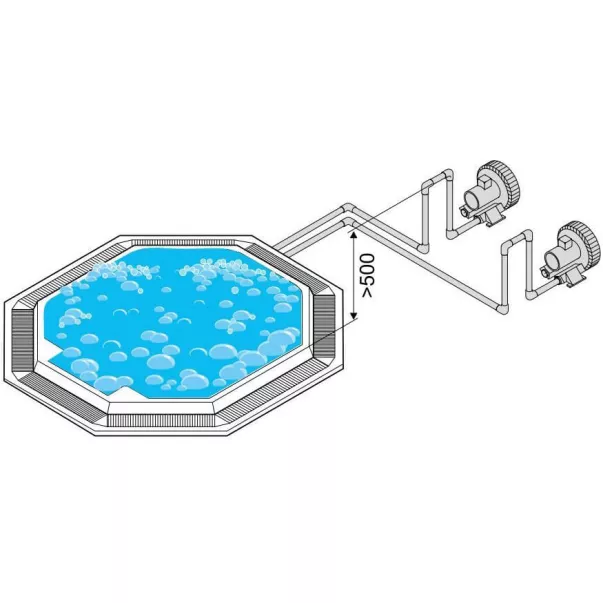 >500