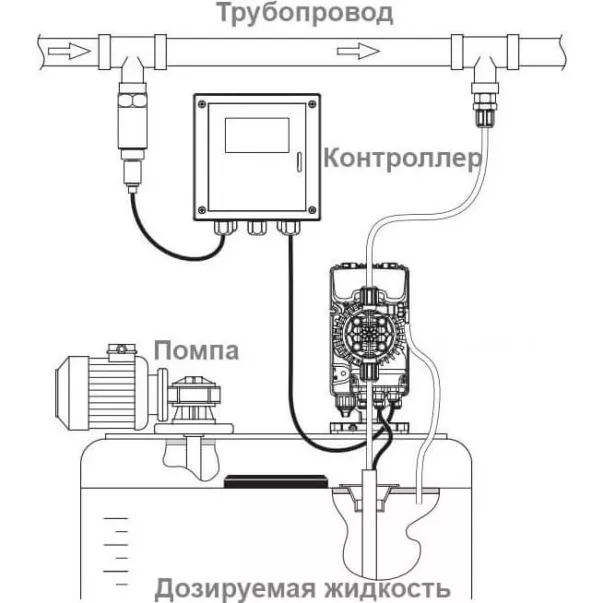 Трубопровод

Контроллер

Помпа

Дозируемая жидкость