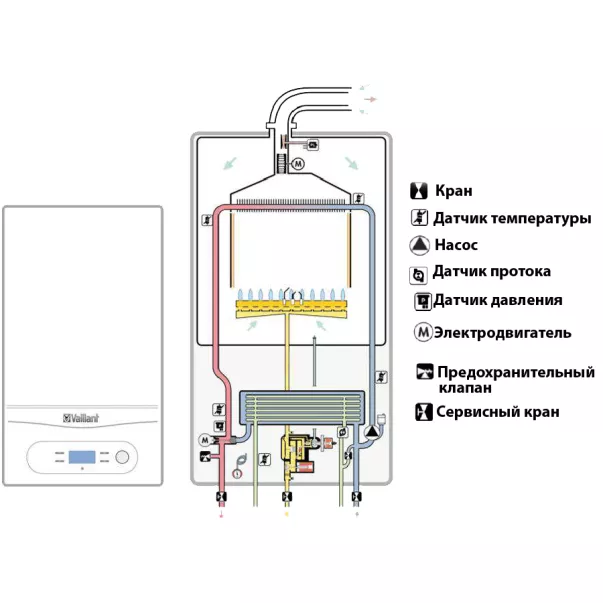 Vaillant

M

M

Кран

Датчик температуры

Насос

Датчик протока

Датчик давления

M Электродвигатель

Предохранительный клапан

Сервисный кран