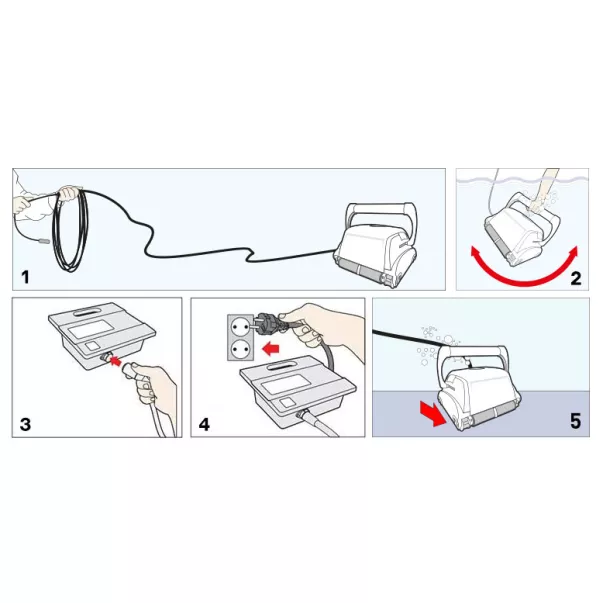 1

2

3

4

5