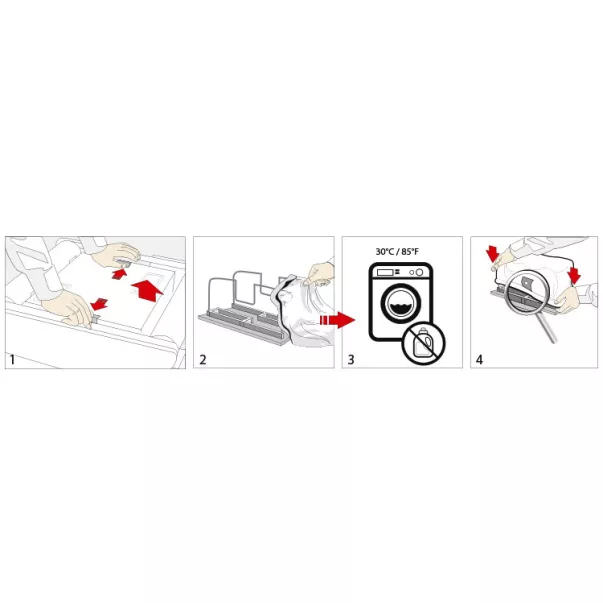 1

2

30°C / 85°F

3

4