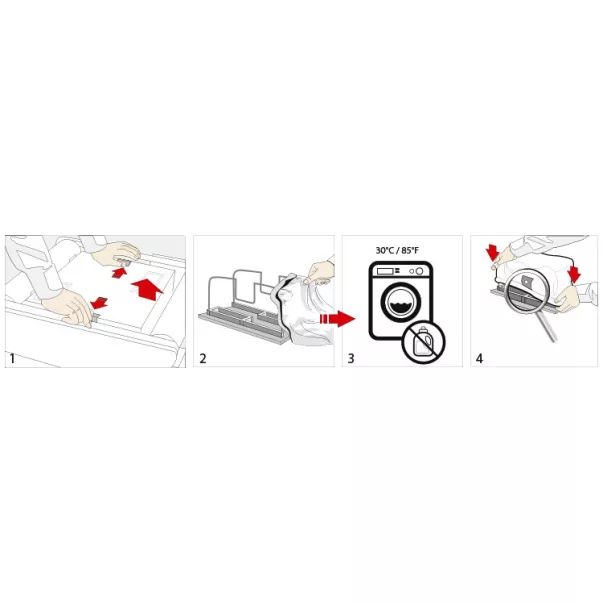 1

2

30°C / 85°F

3

4