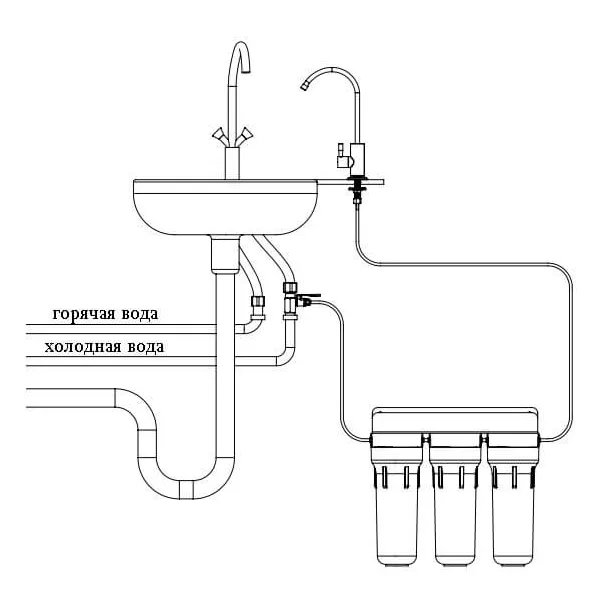 горячая вода
холодная вода