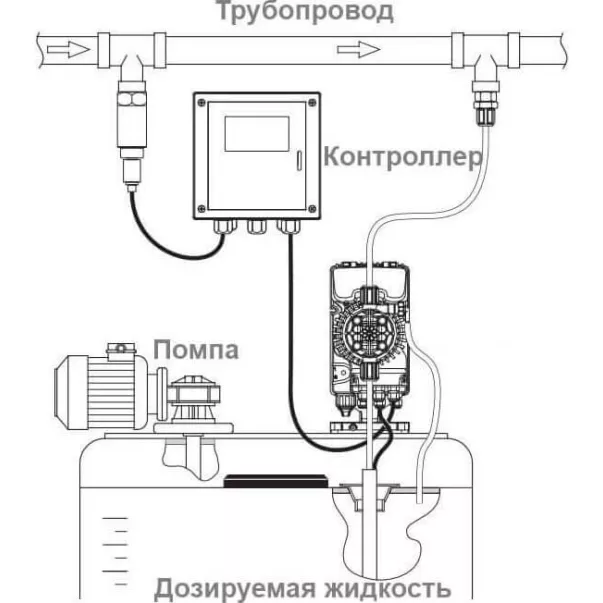 Трубопровод

Контроллер

Помпа

Дозируемая жидкость