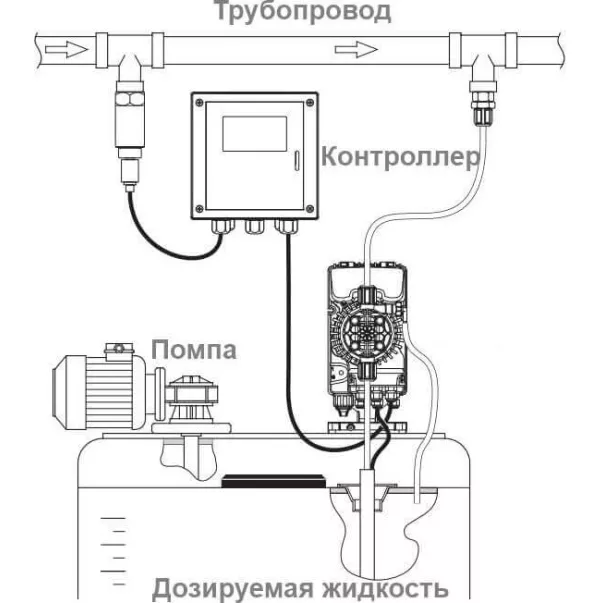 Трубопровод

Контроллер

Помпа

Дозируемая жидкость