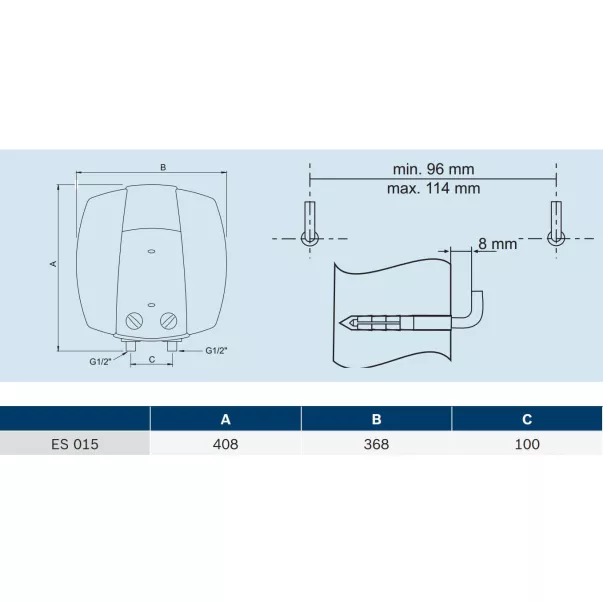 B

A

G1/2"

C

G1/2"

min. 96 mm
max. 114 mm

8 mm

| | A | B | C |
|---|---|---|---|
| ES 015 | 408 | 368 | 100 |