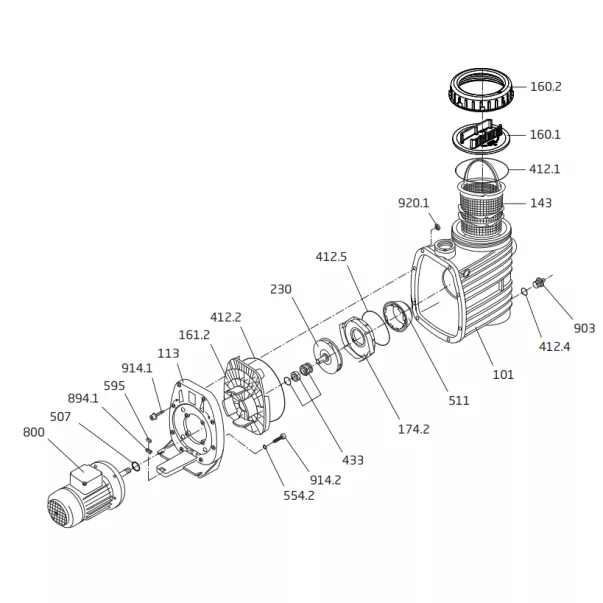 160.2
160.1
412.1
143
920.1
412.5
230
412.2
161.2
113
914.1
595
894.1
507
800
903
412.4
101
511
174.2
433
914.2
554.2