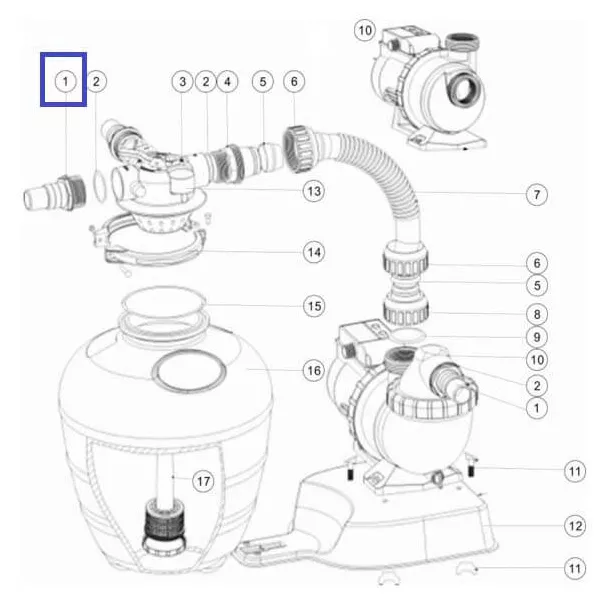 10
1
2
3
2
4
5
6
13
7
14
6
5
15
8
9
10
16
2
1
11
17
12
11