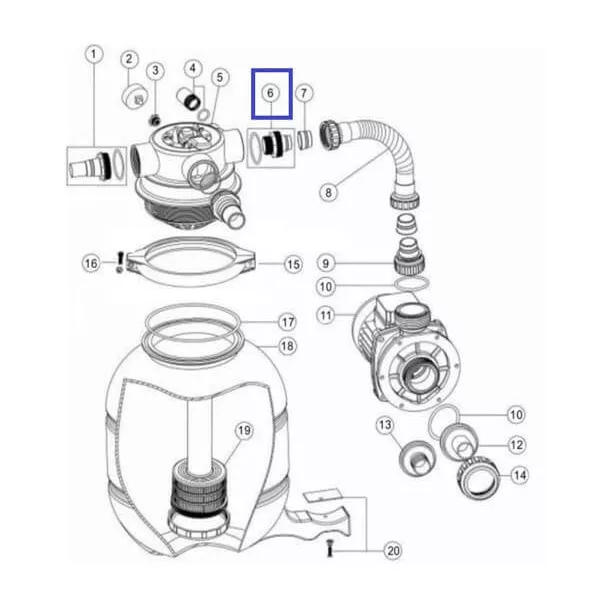 1
2
3
4
5
6
7
8
16
15
9
10
11
17
18
19
10
13
12
14
20