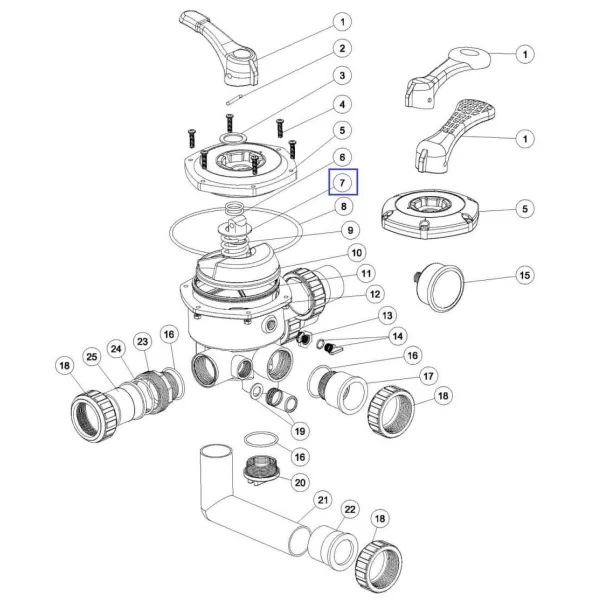 1
2
3
4
5
6
7
8
9
10
11
12
13
14
16
17
18
1
1
5
15
18
25
24
23
16
19
16
20
21
22
18