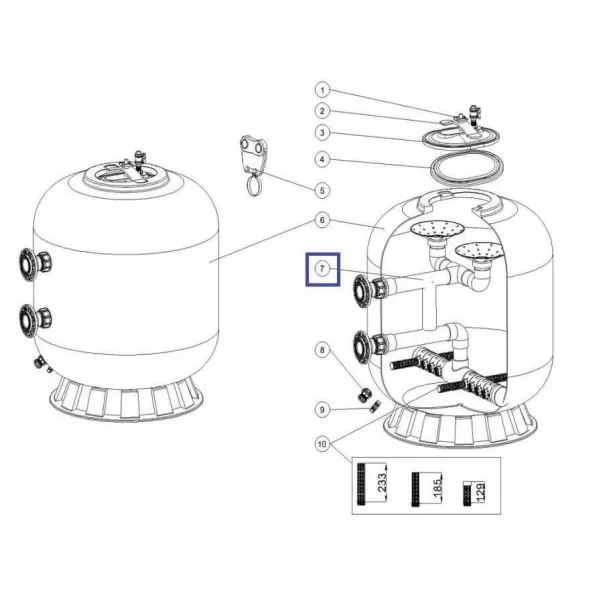 1
2
3
4
5
6
7
8
9
10
233
185
129