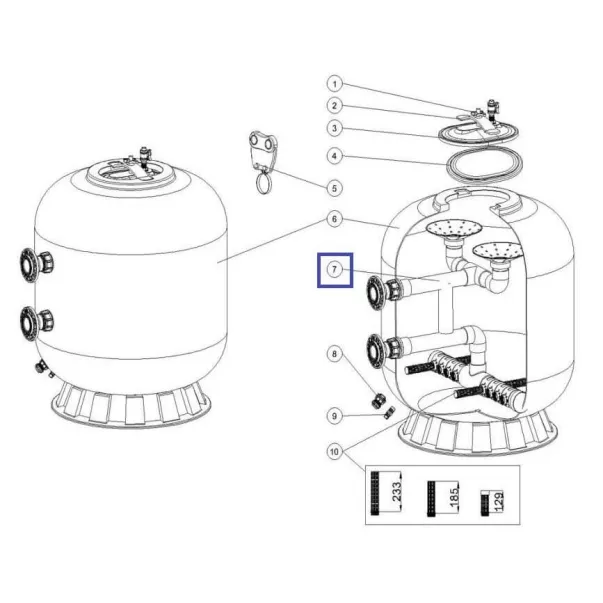 1
2
3
4
5
6
7
8
9
10
233
185
129