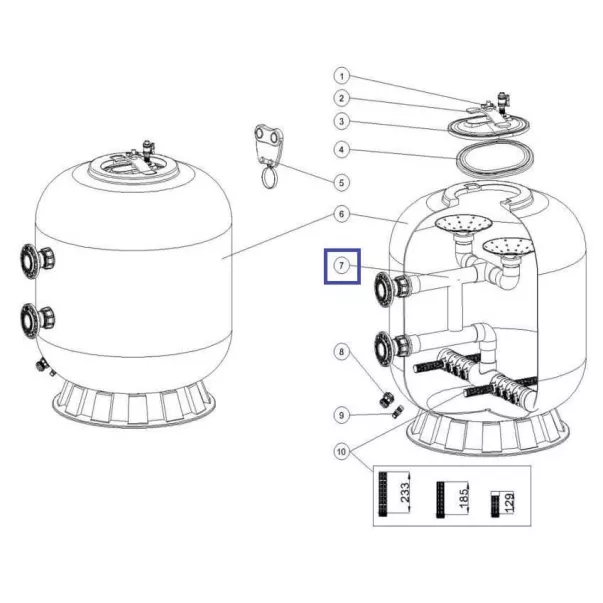 1
2
3
4
5
6
7
8
9
10
233
185
129