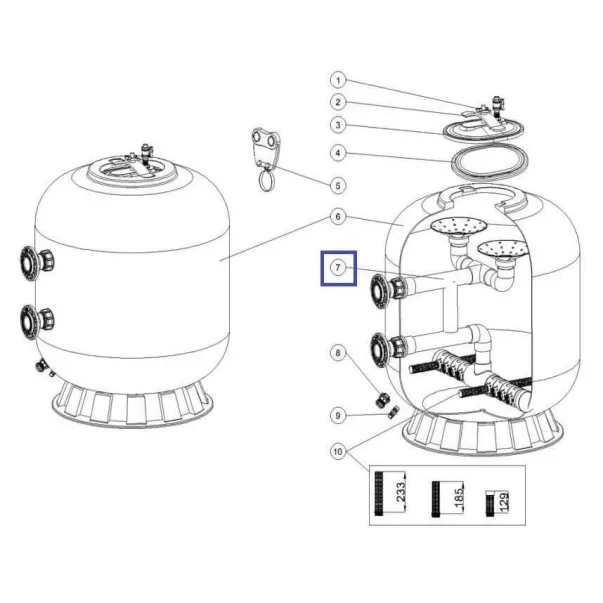 1
2
3
4
5
6
7
8
9
10
233
185
129