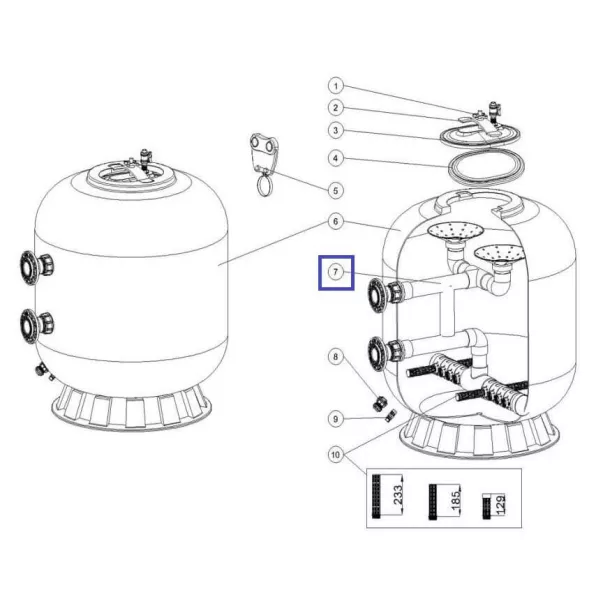 1
2
3
4
5
6
7
8
9
10
233
185
129