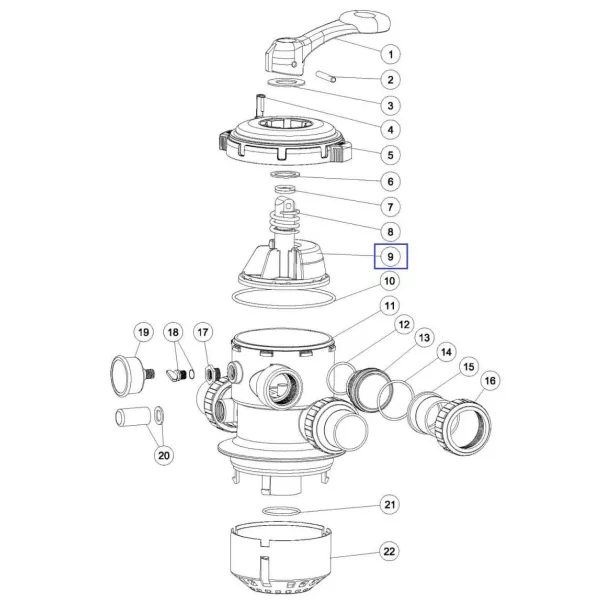 1
2
3
4
5
6
7
8
9
10
11
12
13
14
15
16
19
18
17
20
21
22