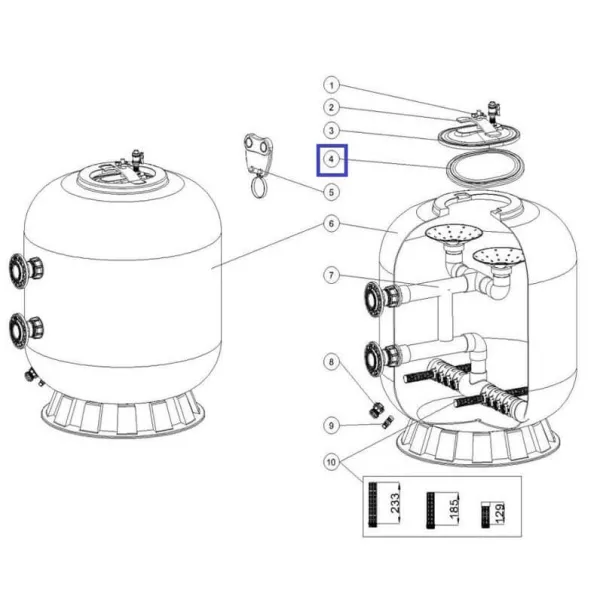 1
2
3
4
5
6
7
8
9
10
233
185
129