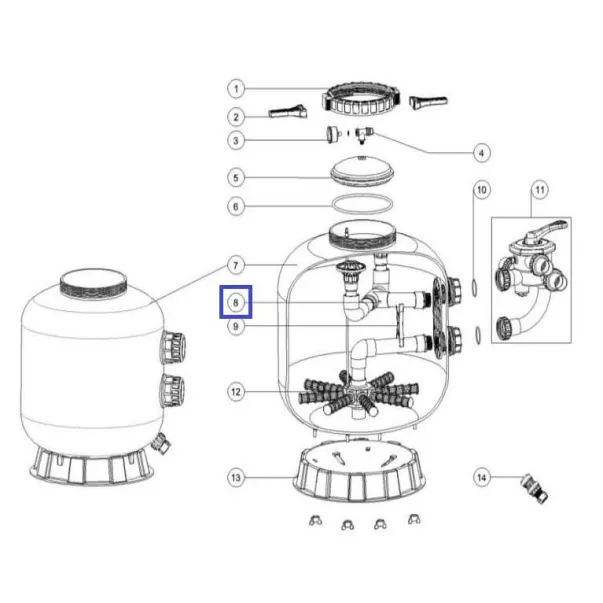 1
2
3
4
5
6
10
11
7
8
9
12
13
14