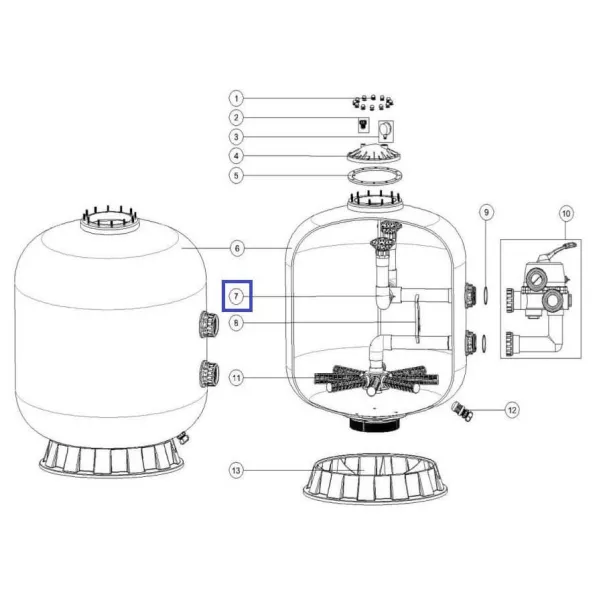 1
2
3
4
5
6
7
8
9
10
11
12
13