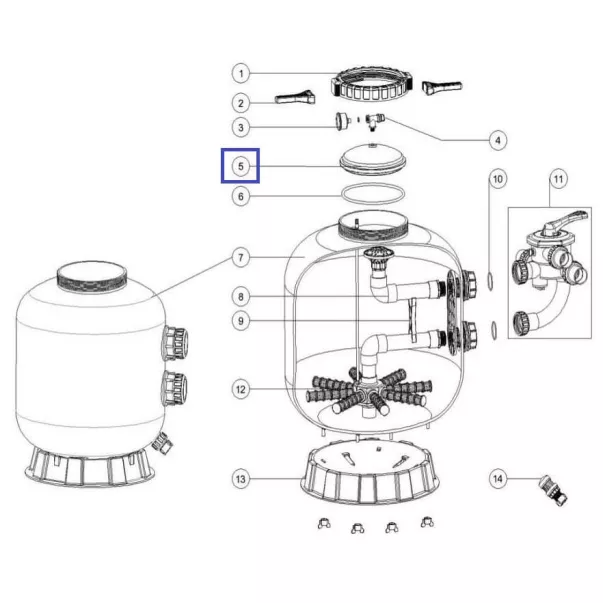 1
2
3
4
5
6
10
11
7
8
9
12
13
14