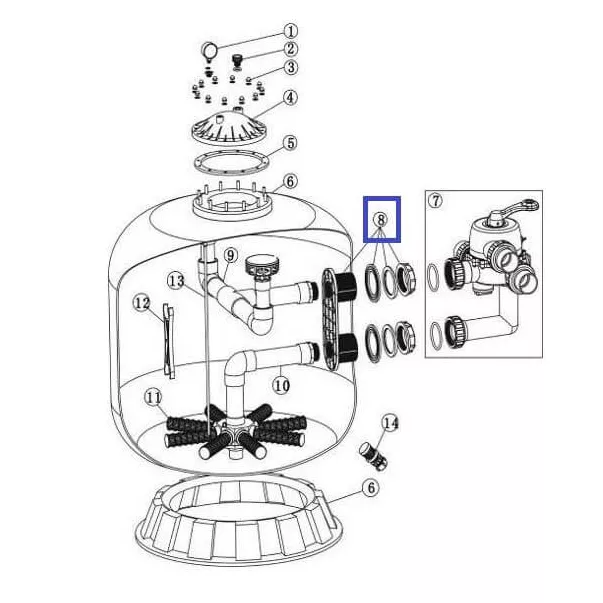 1
2
3
4
5
6
8
7
9
13
12
10
11
14
6