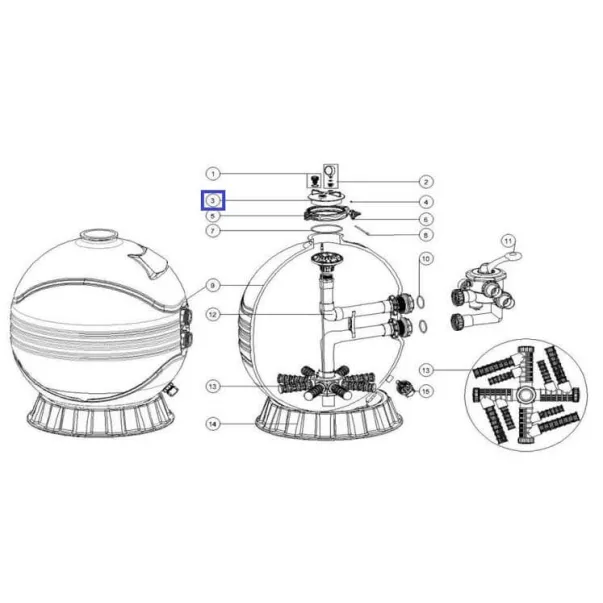 1
2
3
4
5
6
7
8
9
10
11
12
13
13
14
15