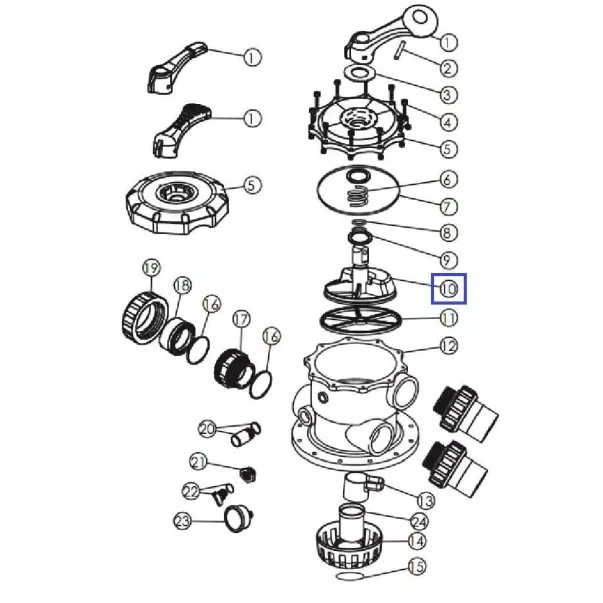 1
1
5
19
18
16
17
16
20
21
22
23
1
2
3
4
5
6
7
8
9
10
11
12
13
24
14
15