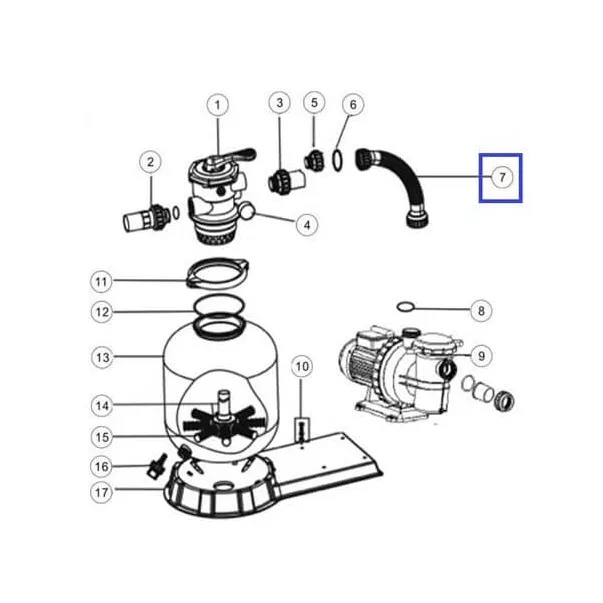 1
3
5
6
2
7
4
11
12
8
13
9
10
14
15
16
17