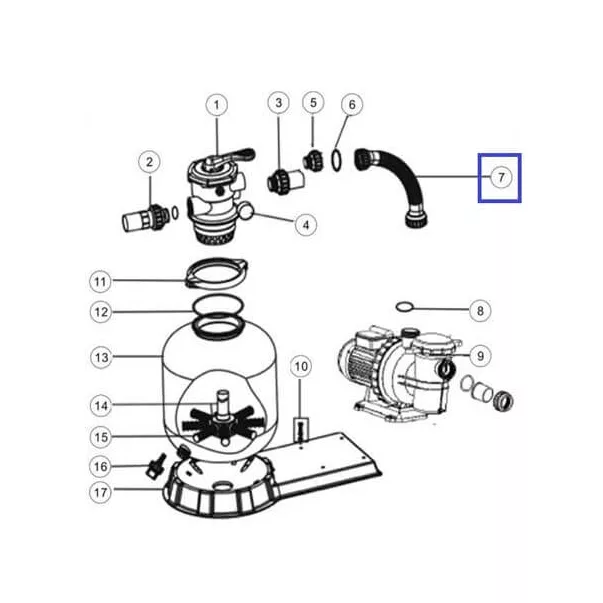 1
3
5
6
2
7
4
11
12
8
13
9
10
14
15
16
17