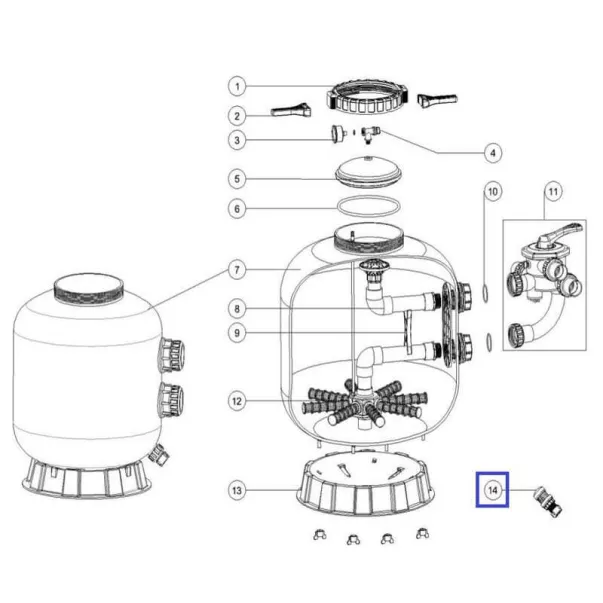 1
2
3
4
5
6
10
11
7
8
9
12
13
14