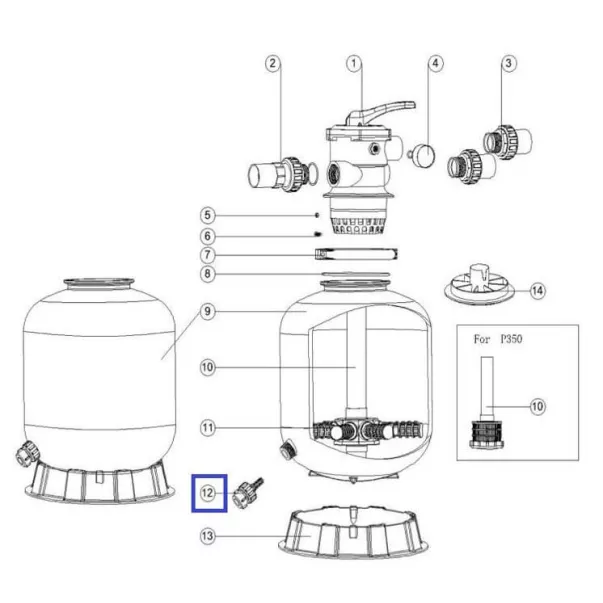 2
1
4
3
5
6
7
8
14
9
For P350
10
10
11
12
13