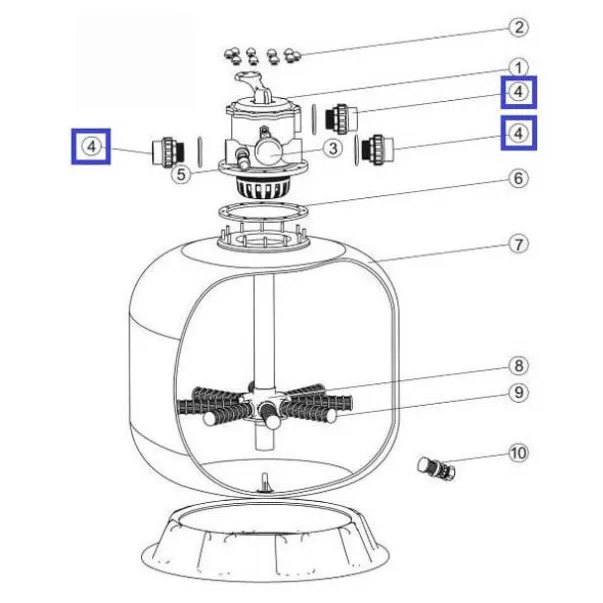 2
1
4
4
4
3
5
6
7
8
9
10