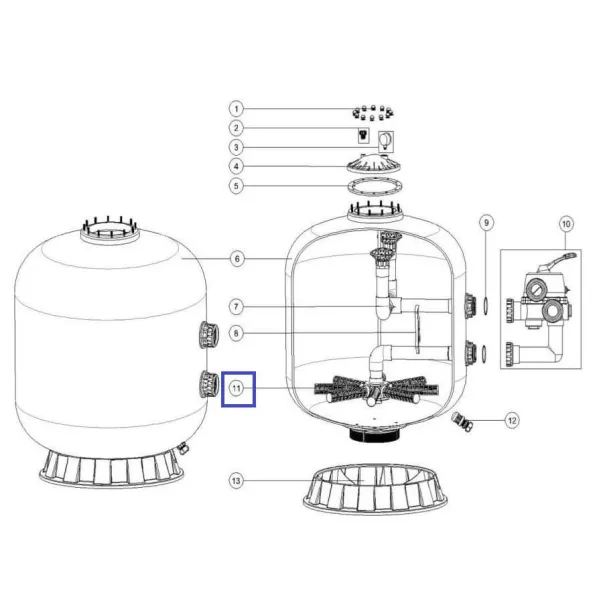 1
2
3
4
5
6
7
8
9
10
11
12
13