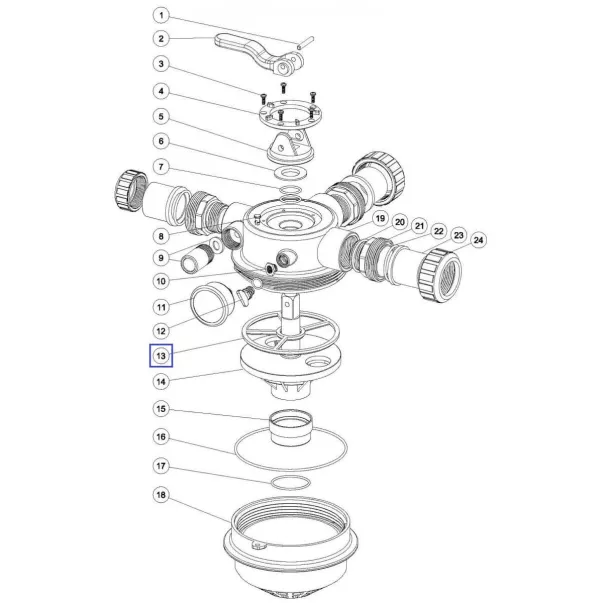 1
2
3
4
5
6
7
8
9
10
11
12
13
14
15
16
17
18
19
20
21
22
23
24