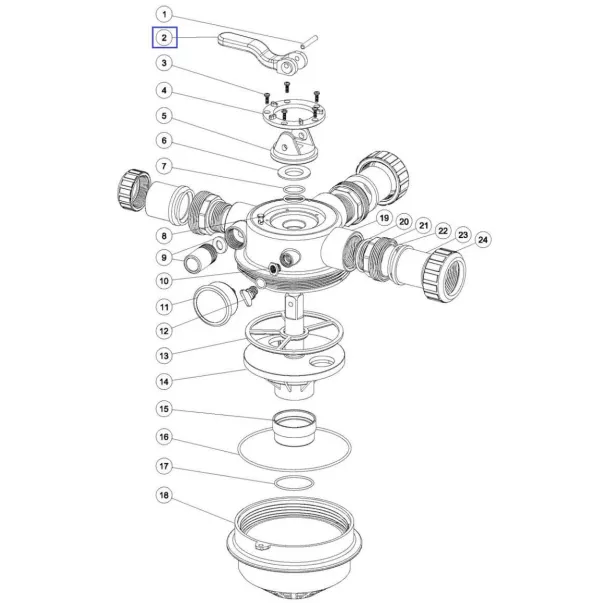 1
2
3
4
5
6
7
8
9
10
11
12
13
14
15
16
17
18
19
20
21
22
23
24