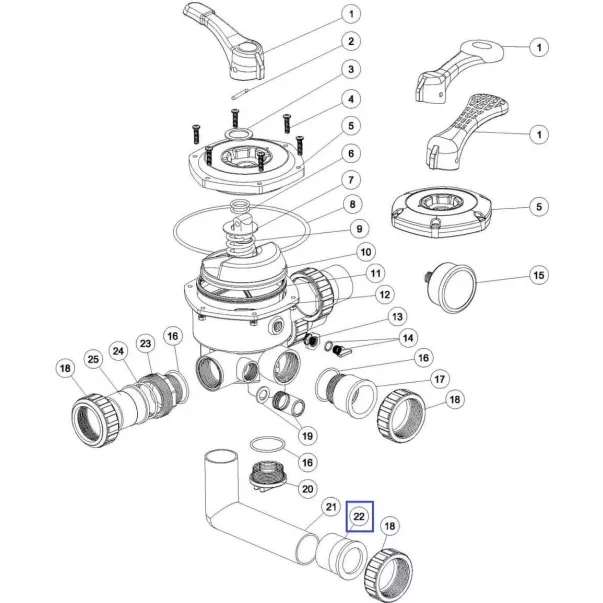 1
2
3
4
5
6
7
8
9
10
11
12
13
14
16
17
18
1
1
5
15
18
25
24
23
16
19
16
20
21
22
18