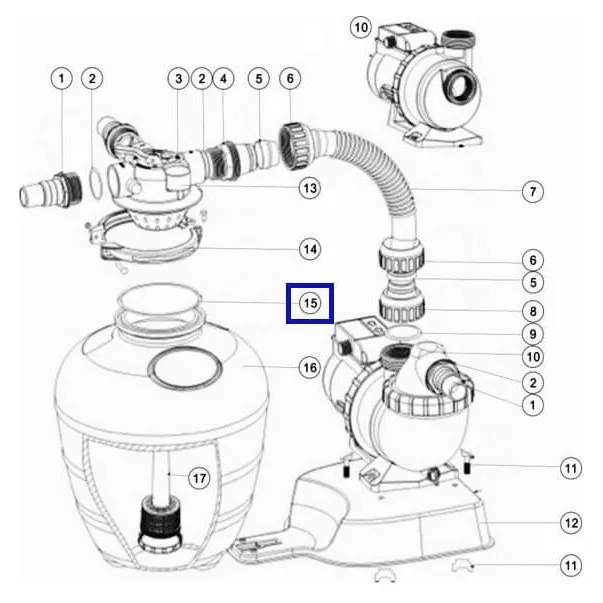 10
1
2
3
2
4
5
6
13
7
14
6
5
15
8
9
10
16
2
1
11
17
12
11