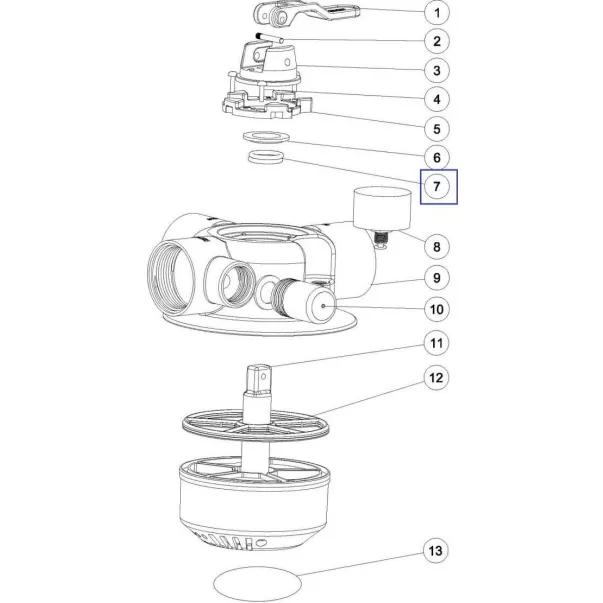 1
2
3
4
5
6
7
8
9
10
11
12
13