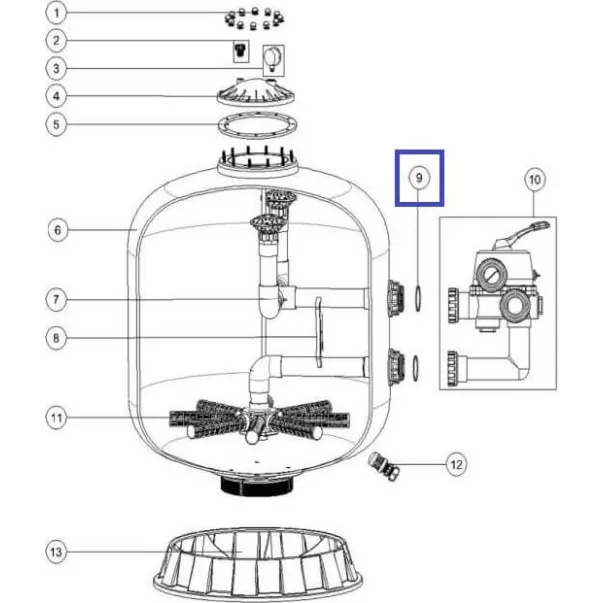 1
2
3
4
5
6
7
8
9
10
11
12
13