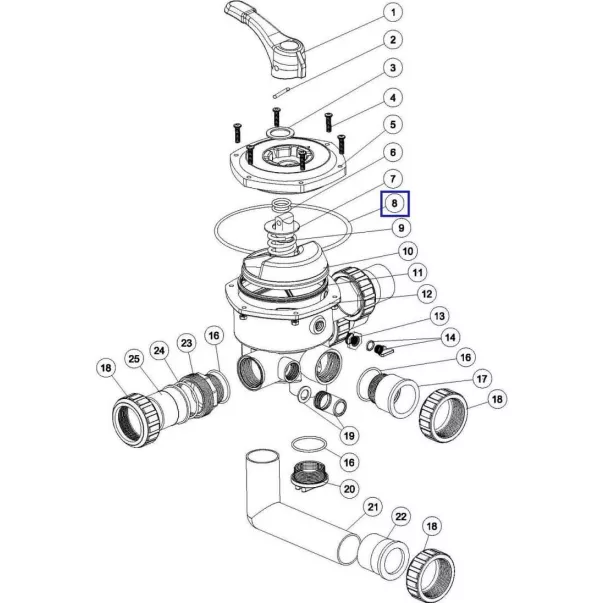 1
2
3
4
5
6
7
8
9
10
11
12
13
14
16
17
18
16
23
24
25
18
19
16
20
21
22
18