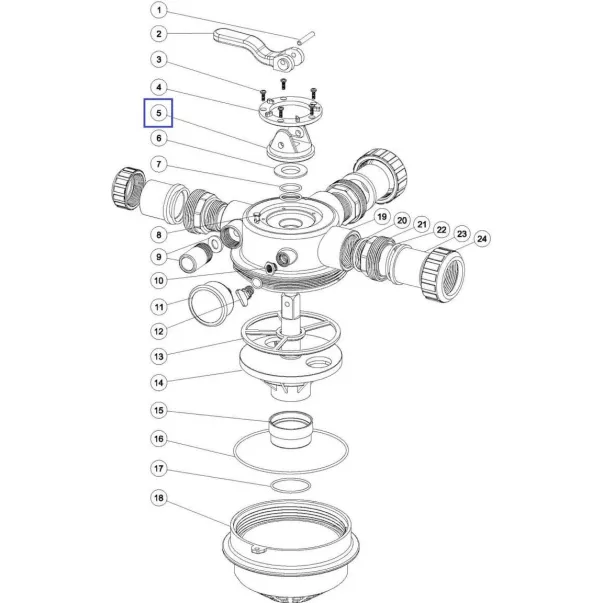 1
2
3
4
5
6
7
8
9
10
11
12
13
14
15
16
17
18
19
20
21
22
23
24