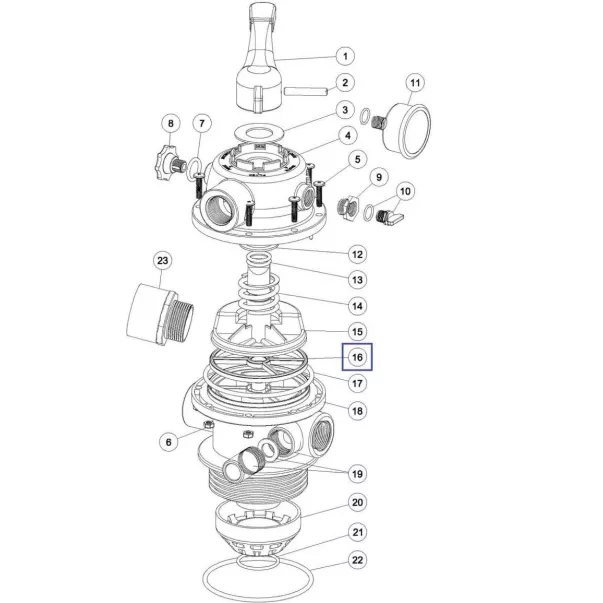 1
2
11
3
8
7
4
5
9
10
12
23
13
14
15
16
17
18
6
19
20
21
22