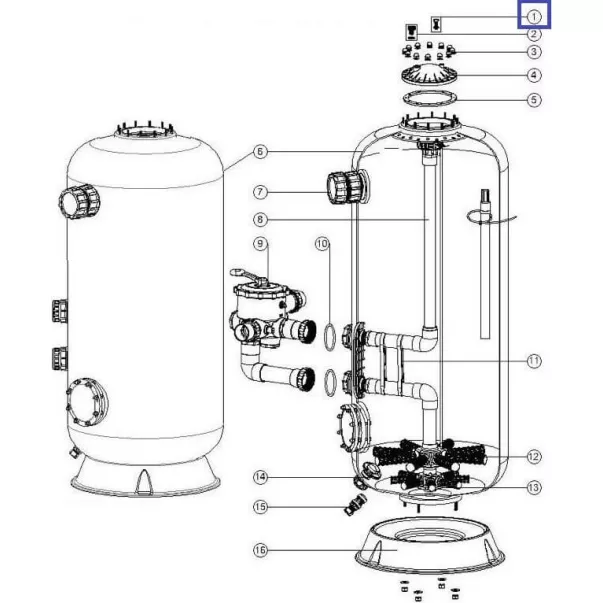 1
2
3
4
5
6
7
8
9
10
11
12
13
14
15
16