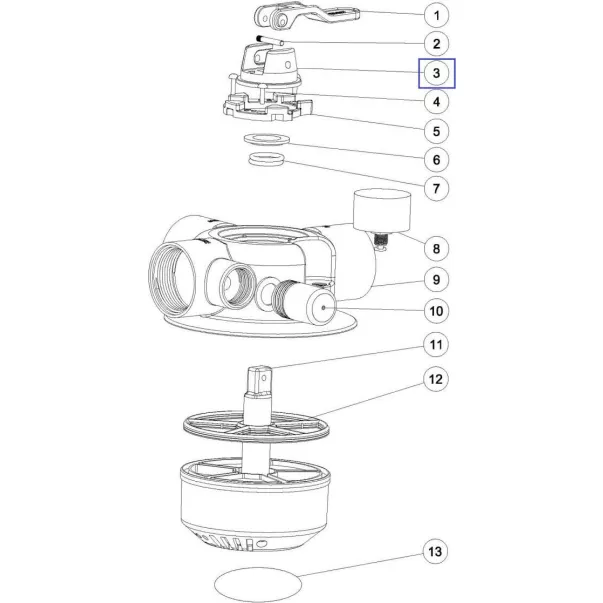 1
2
3
4
5
6
7
8
9
10
11
12
13