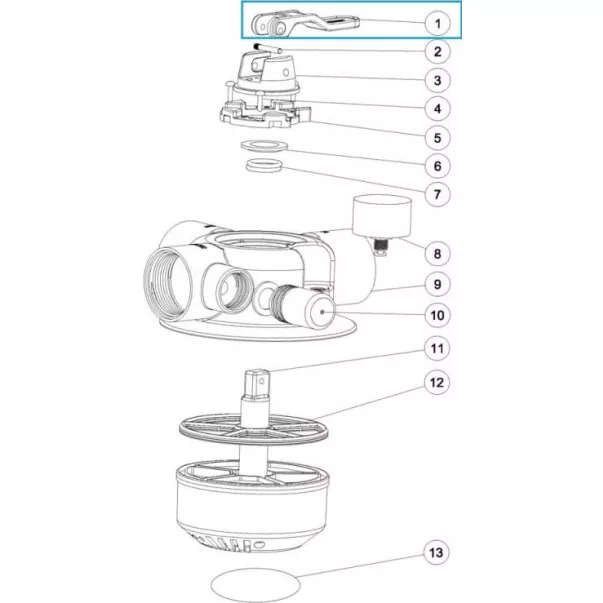 1
2
3
4
5
6
7
8
9
10
11
12
13