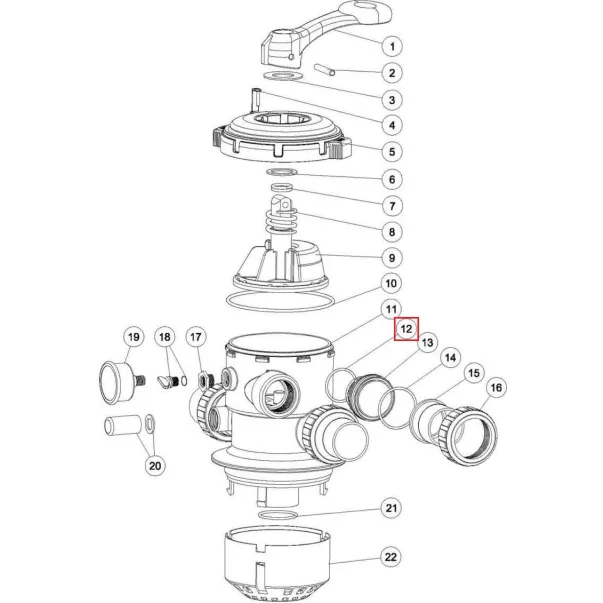 1
2
3
4
5
6
7
8
9
10
11
12
13
14
15
16
19
18
17
20
21
22