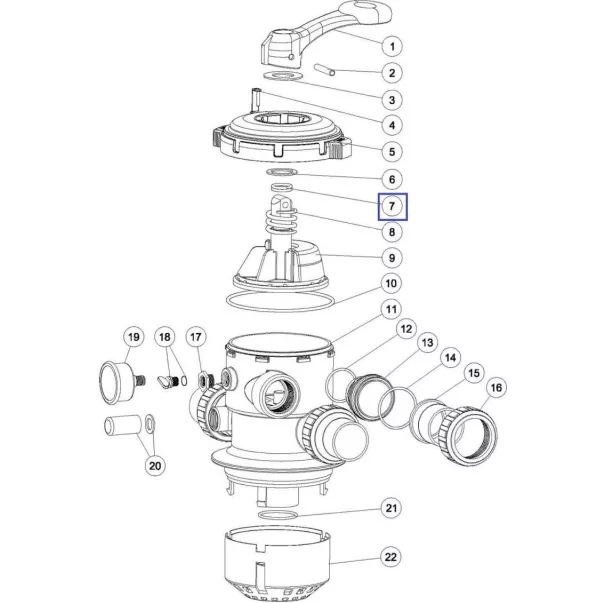 1
2
3
4
5
6
7
8
9
10
11
12
13
14
15
16
19
18
17
20
21
22