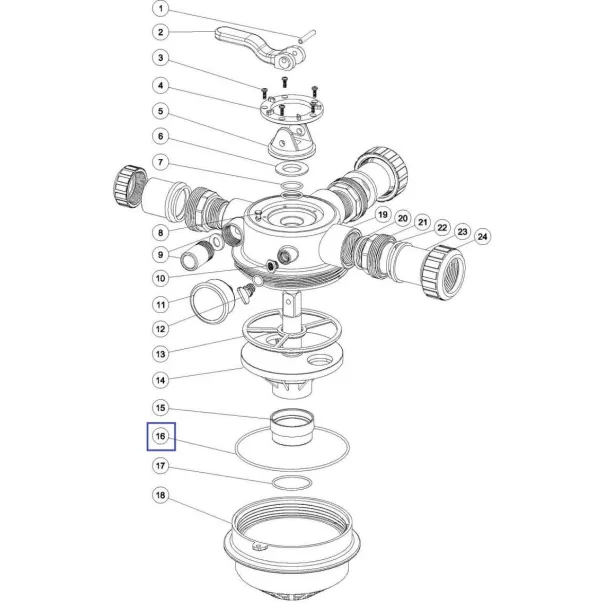 1
2
3
4
5
6
7
8
9
10
11
12
13
14
15
16
17
18
19
20
21
22
23
24