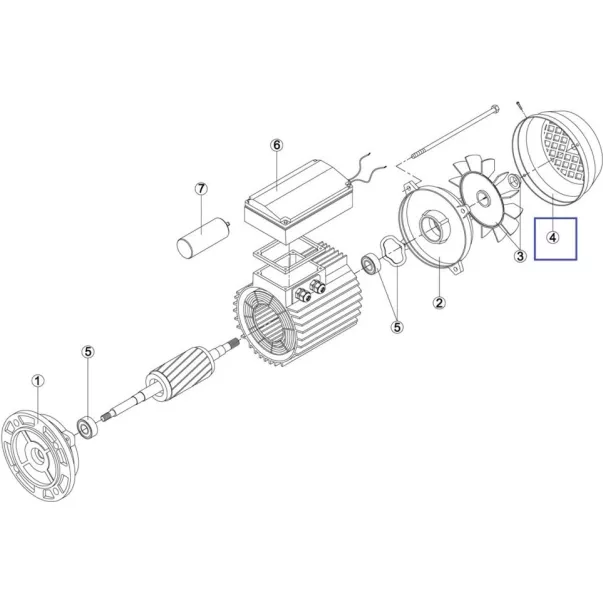 6
7
4
3
2
5
5
1