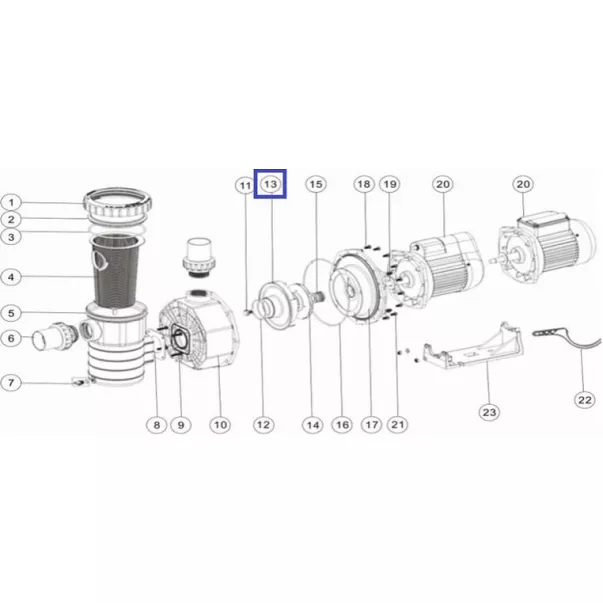 1
2
3
4
5
6
7
11
13
15
18
19
20
20
8
9
10
12
14
16
17
21
23
22